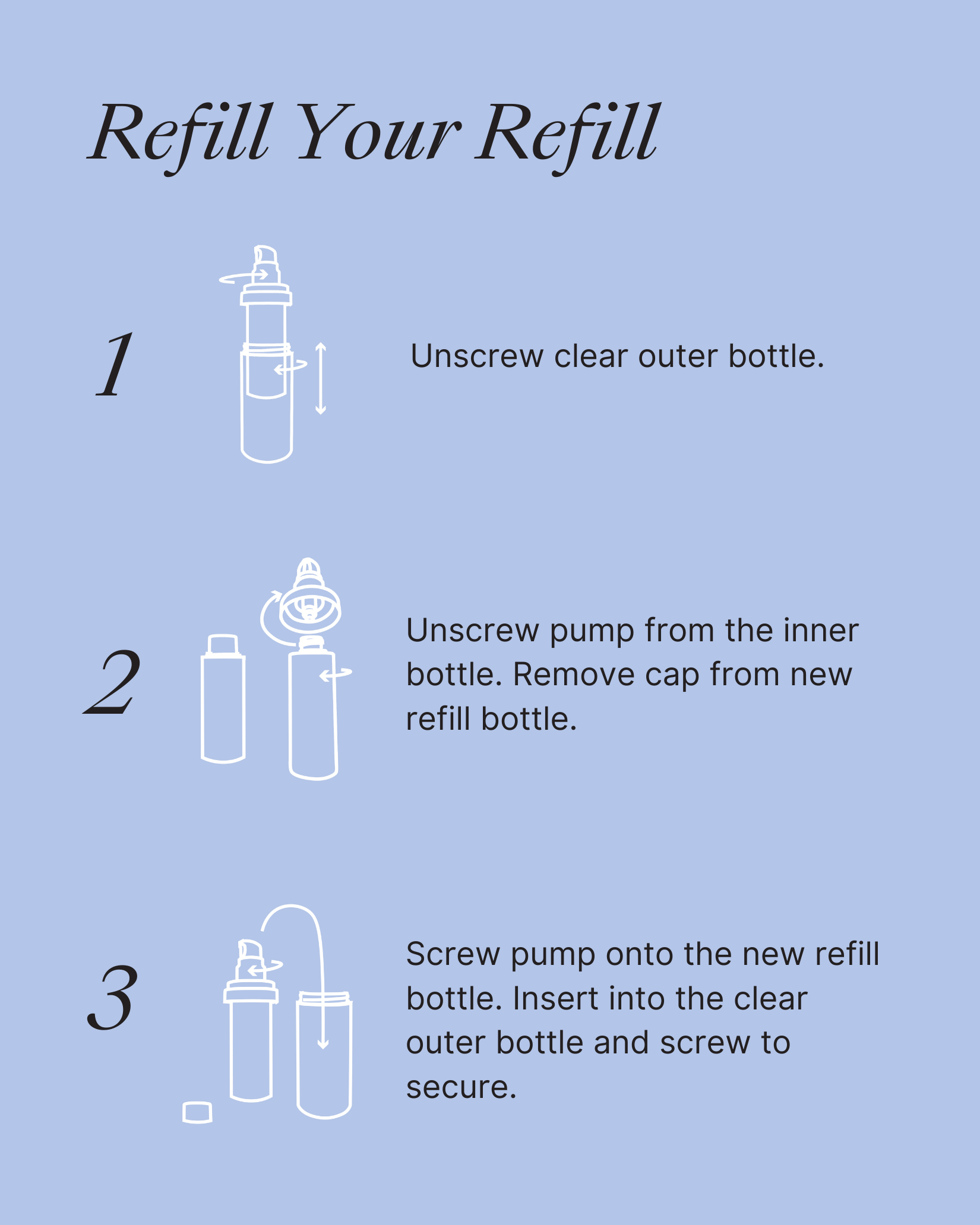 Refill Your Refill

1

Unscrew clear outer bottle.

2

Unscrew pump from the inner bottle. Remove cap from new refill bottle.

3

Screw pump onto the new refill bottle. Insert into the clear outer bottle and screw to secure.